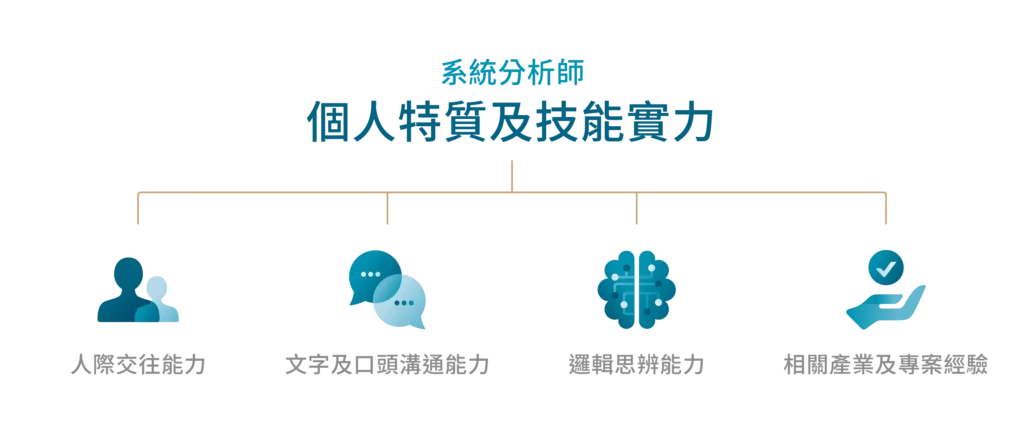 系統分析師
個人特質及技能實力

人際交往能力

文字及口頭溝通能力

邏輯思辨能力

相關產業及專案經驗