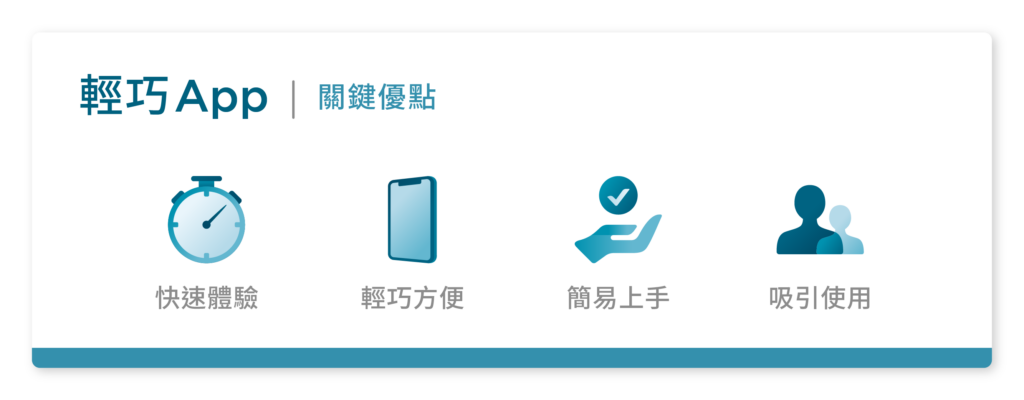 輕巧App | 關鍵優點

快速體驗

輕巧方便

簡易上手

吸引使用